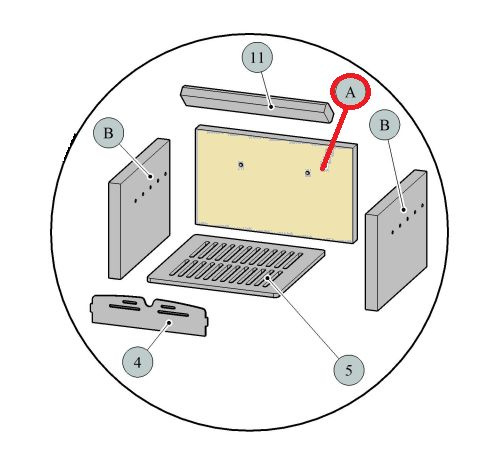 11
A
B
B
4
5