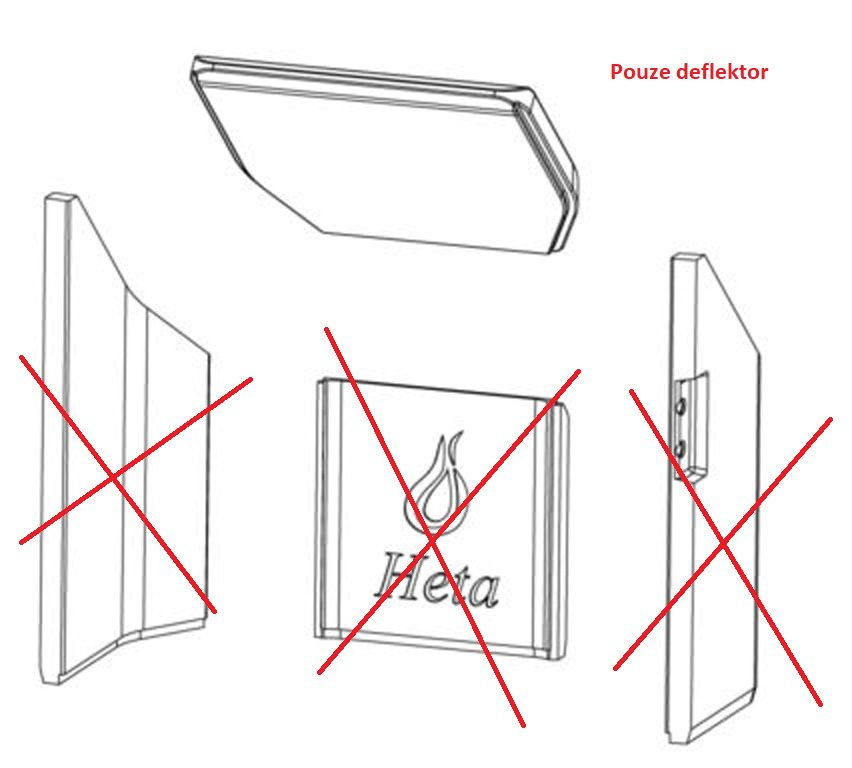 Pouze deflektor

Heta