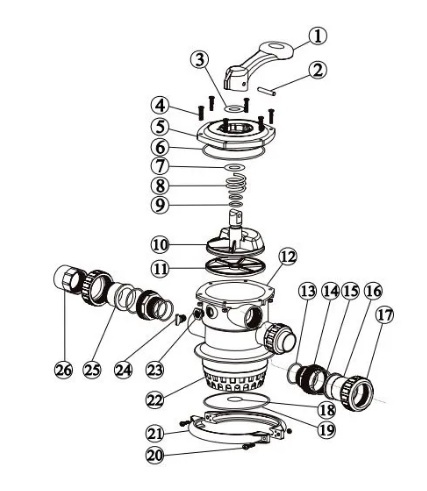 1
2
3
4
5
6
7
8
9
10
11
12
13
14
15
16
17
26
25
24
23
22
18
19
21
20