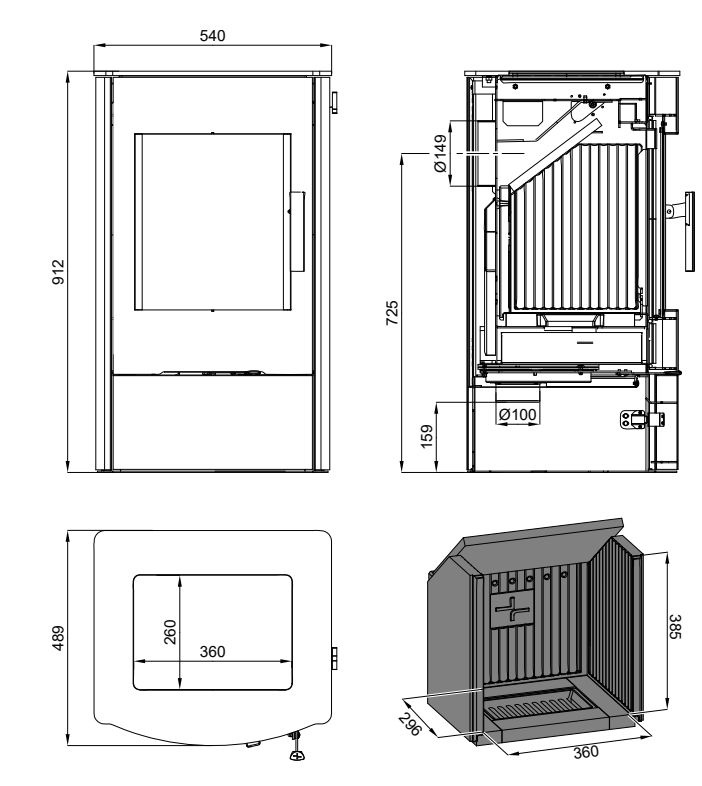 540

912

Ø149

725

Ø100

159

489

260

360

385

296

360