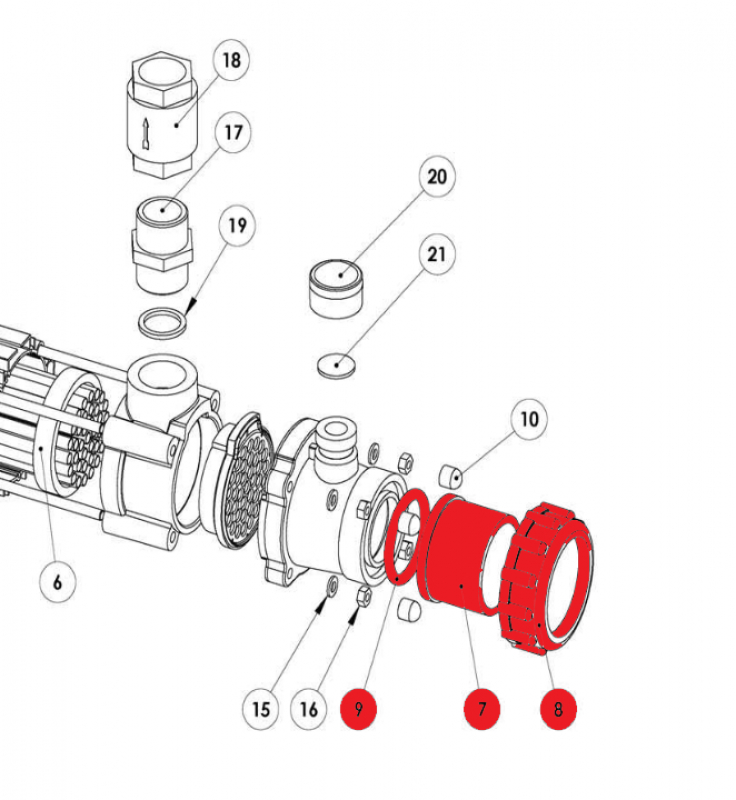 18
17
19
20
21
10
6
15
16
9
7
8