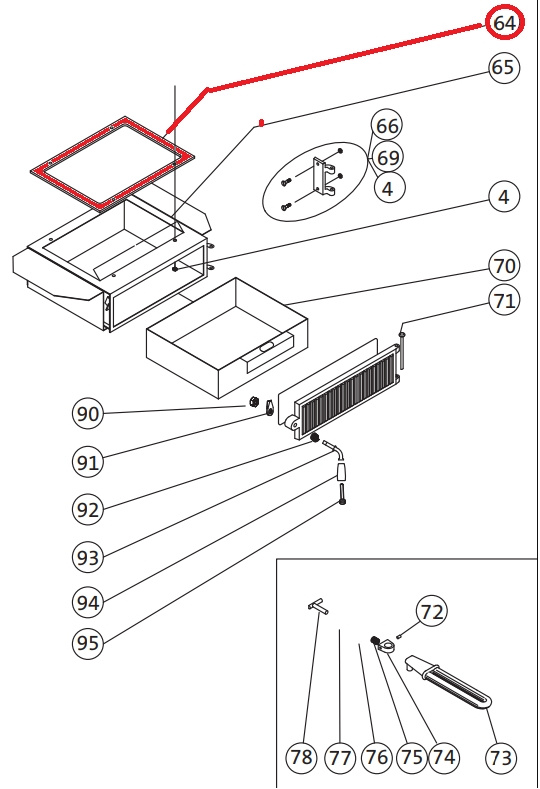 64
65
66
69
4
4
70
71
90
91
92
93
94
95
72
78
77
76
75
74
73