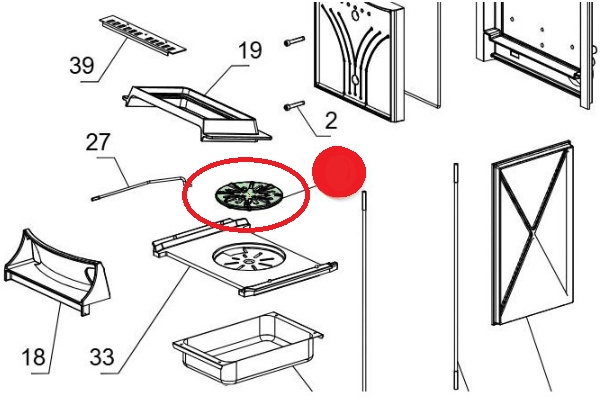 39

19

2

27

18

33