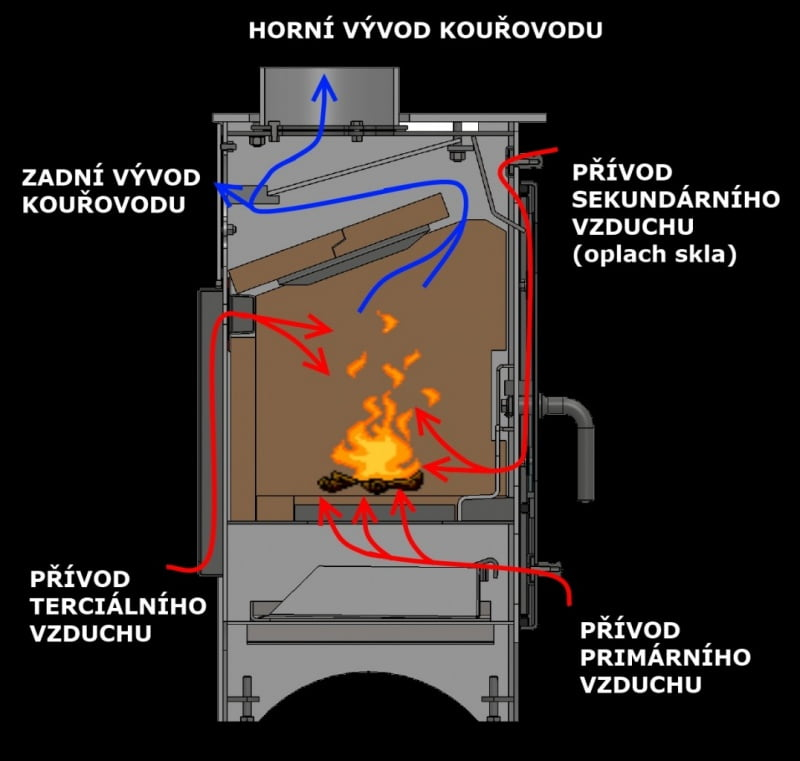 HORNÍ VÝVOD KOUŘOVODU

ZADNÍ VÝVOD KOUŘOVODU

PŘÍVOD SEKUNDÁRNÍHO VZDUCHU (oplach skla)

PŘÍVOD TERCIÁLNÍHO VZDUCHU

PŘÍVOD PRIMÁRNÍHO VZDUCHU