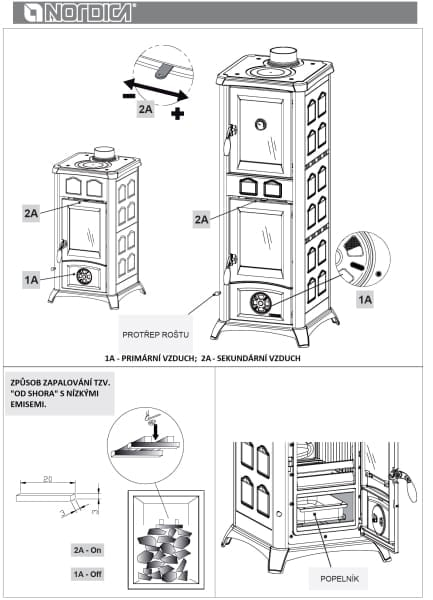 NORDICA

2A

2A

1A

2A

1A

PROTŘEP ROŠTU

1A - PRIMÁRNÍ VZDUCH; 2A - SEKUNDÁRNÍ VZDUCH

ZPŮSOB ZAPALOVÁNÍ TZV. "OD SHORA" S NÍZKÝMI EMISEMI.

20

3

3

2A - On

1A - Off

POPELNÍK