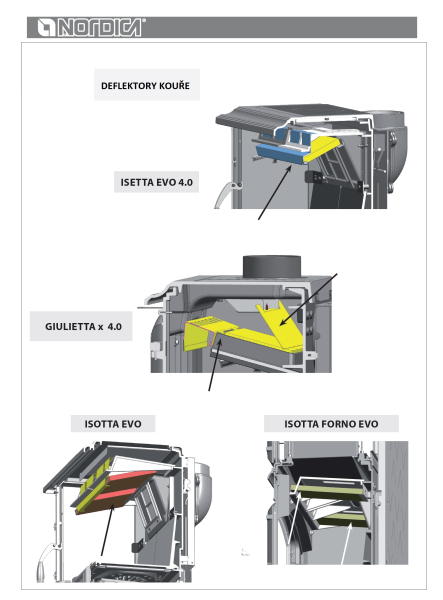 NORDICA®

DEFLEKTORY KOUŘE

ISETTA EVO 4.0

GIULIETTA x 4.0

ISOTTA EVO

ISOTTA FORNO EVO