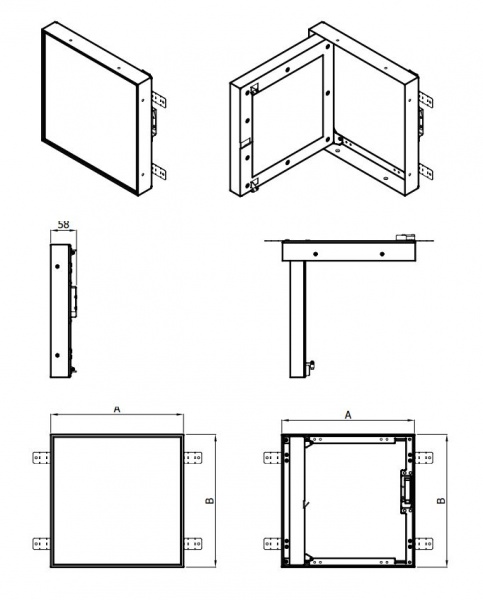 58

A

B

A

B